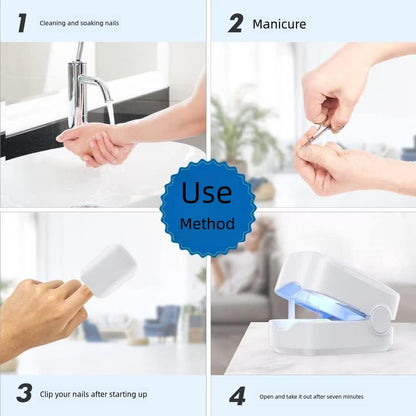 1 Cleaning and soaking nails

2 Manicure

Use Method

3 Clip your nails after starting up

4 Open and take it out after seven minutes